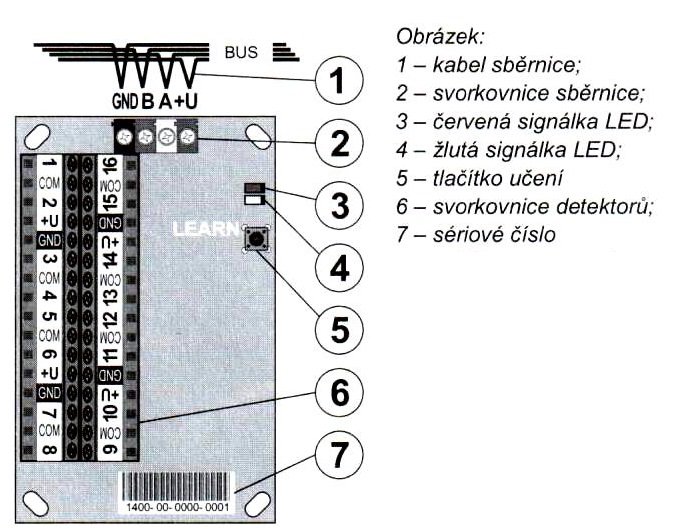 BUS

GND B A +U

1

2

3

4

5

6

7

1
COM
2
+U
GND
3
COM
4
5
COM
6
+U
GND
7
COM
8

16
COM
15
GND
+U
14
COM
13
12
COM
11
GND
+U
10
COM
9

LEARN

1400- 00- 0000- 0001

Obrázek:
1 – kabel sběrnice;
2 – svorkovnice sběrnice;
3 – červená signálka LED;
4 – žlutá signálka LED;
5 – tlačítko učení
6 – svorkovnice detektorů;
7 – sériové číslo